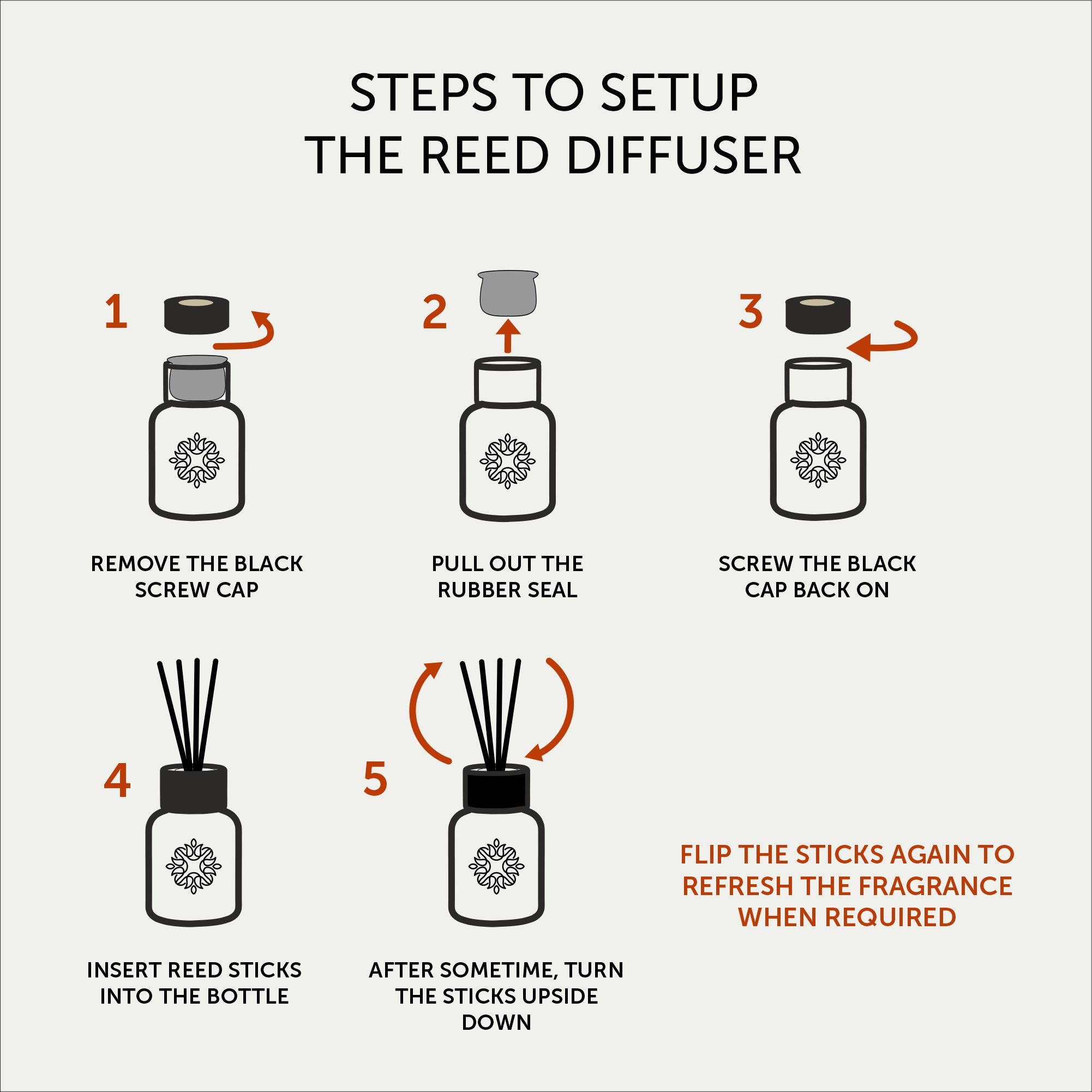 STEPS TO SETUP
THE REED DIFFUSER

1

REMOVE THE BLACK SCREW CAP

2

PULL OUT THE RUBBER SEAL

3

SCREW THE BLACK CAP BACK ON

4

INSERT REED STICKS INTO THE BOTTLE

5

AFTER SOMETIME, TURN THE STICKS UPSIDE DOWN

FLIP THE STICKS AGAIN TO REFRESH THE FRAGRANCE WHEN REQUIRED