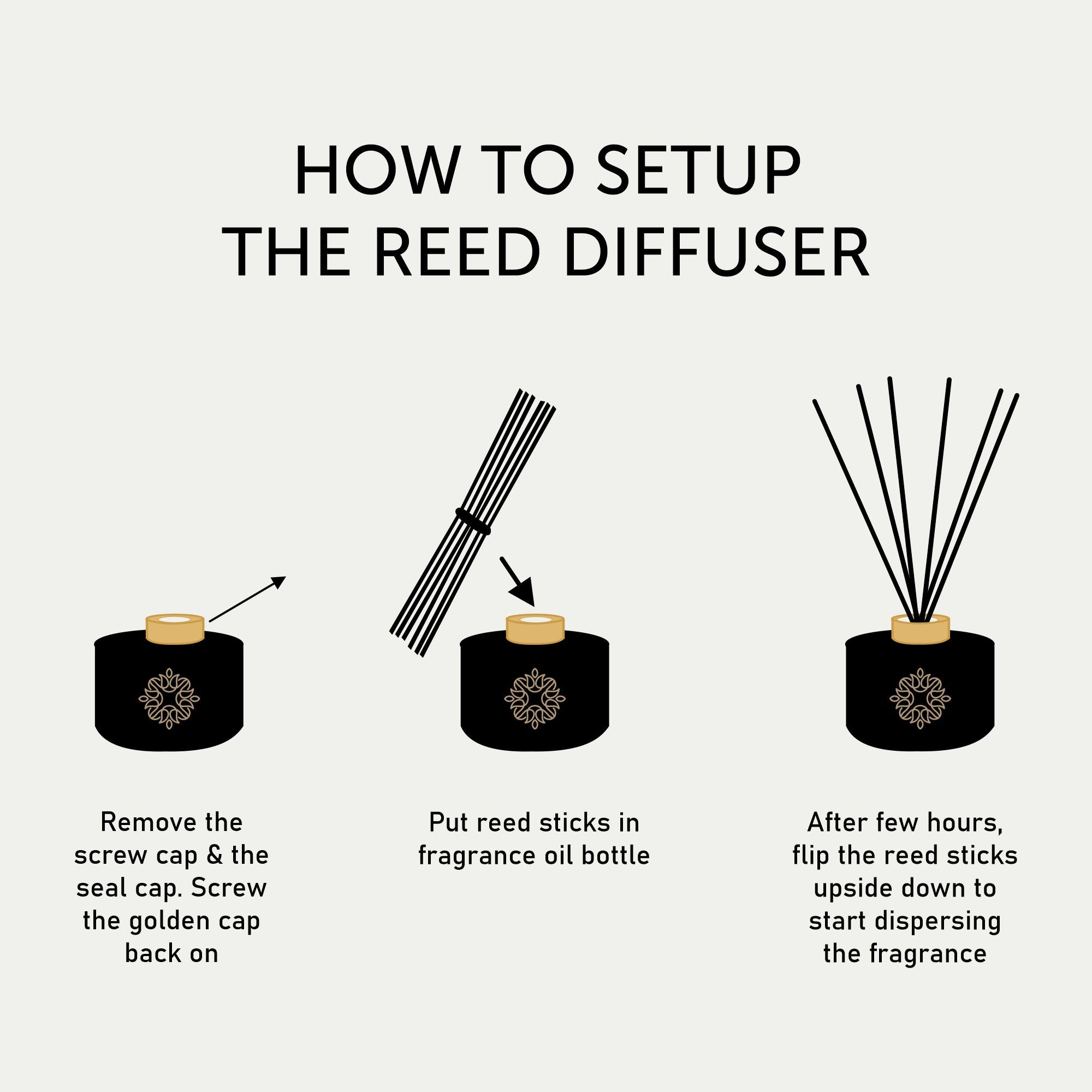 HOW TO SETUP
THE REED DIFFUSER

Remove the screw cap & the seal cap. Screw the golden cap back on

Put reed sticks in fragrance oil bottle

After few hours, flip the reed sticks upside down to start dispersing the fragrance