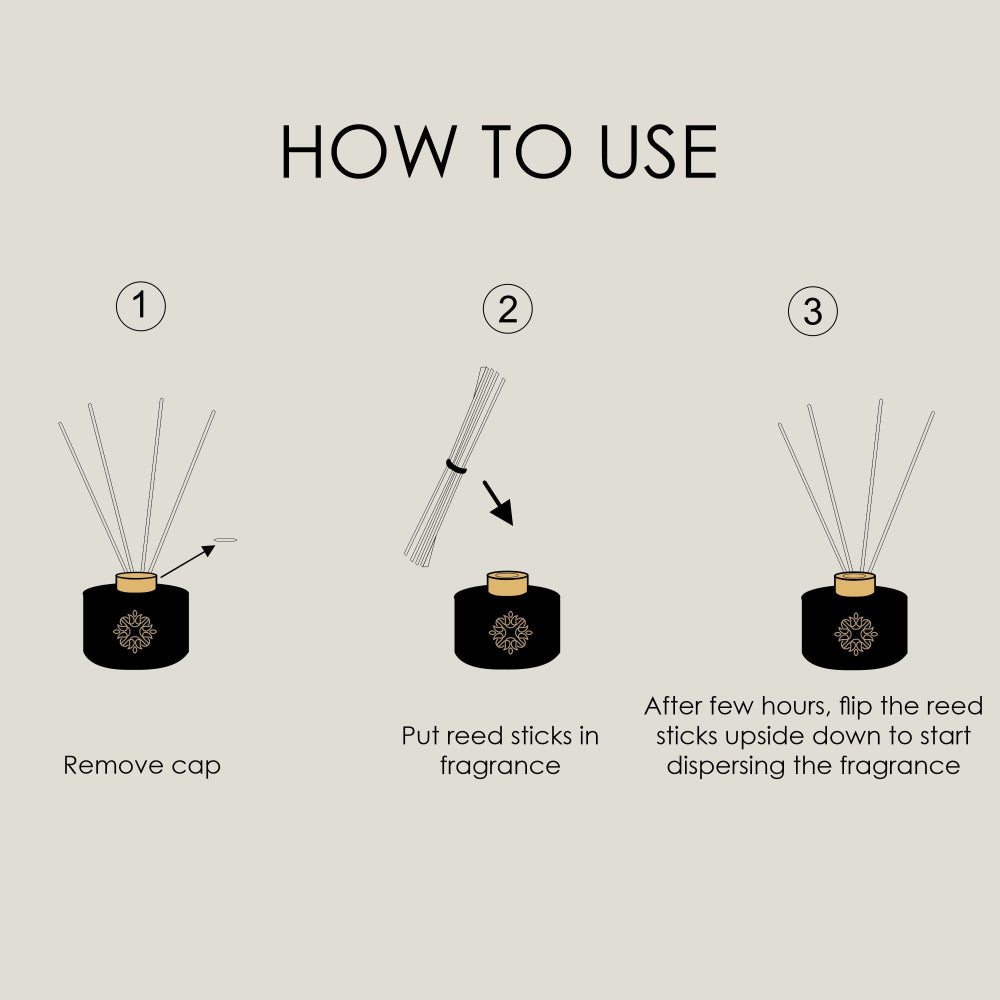 HOW TO USE

1

Remove cap

2

Put reed sticks in fragrance

3

After few hours, flip the reed sticks upside down to start dispersing the fragrance