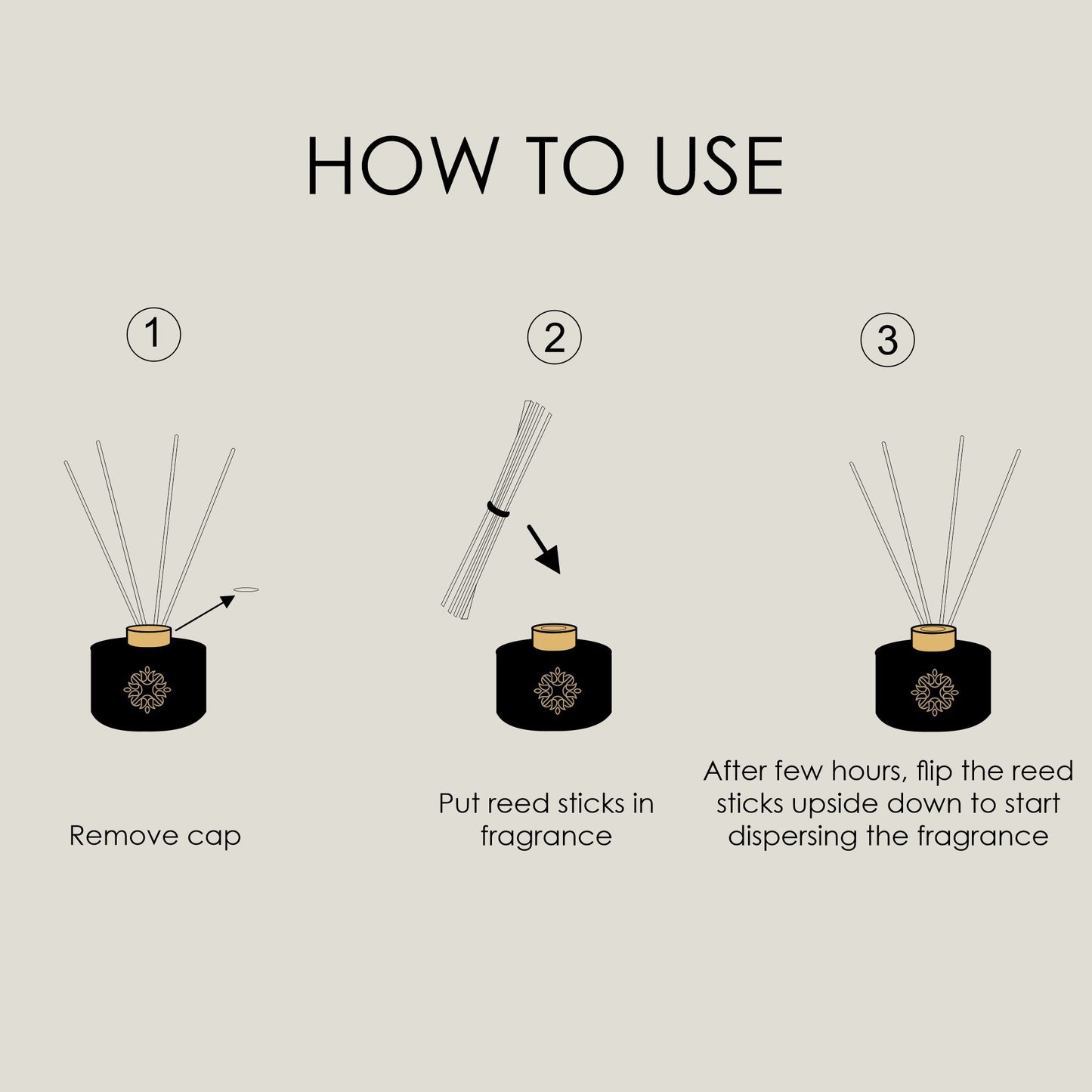 HOW TO USE

1

Remove cap

2

Put reed sticks in fragrance

3

After few hours, flip the reed sticks upside down to start dispersing the fragrance